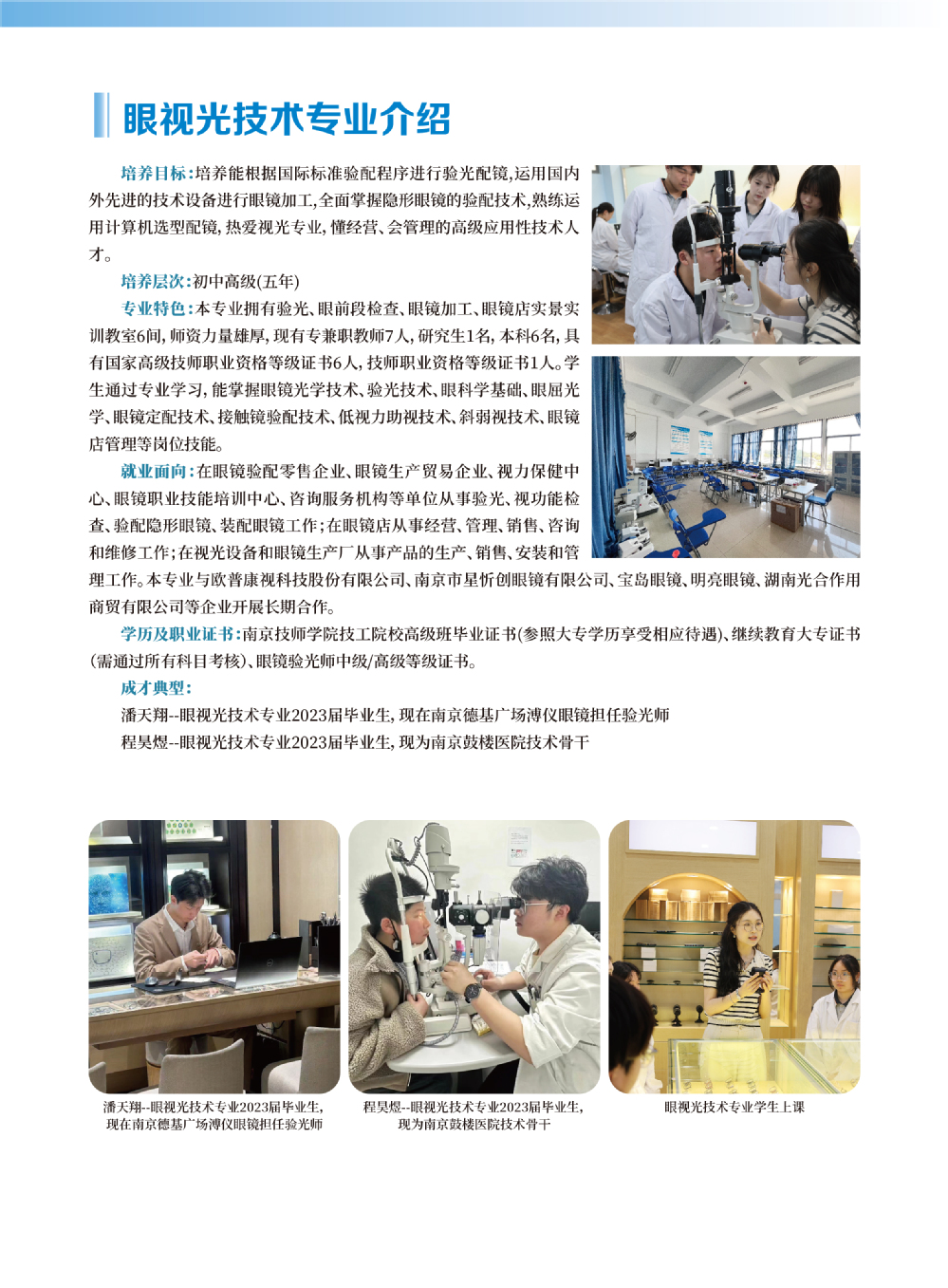 眼视光技术专业介绍

培养目标:培养能根据国际标准验配程序进行验光配镜,运用国内外先进的技术设备进行眼镜加工,全面掌握隐形眼镜的验配技术,熟练运用计算机选型配镜,热爱视光专业,懂经营、会管理的高级应用性技术人才。

培养层次:初中高级(五年)

专业特色:本专业拥有验光、眼前段检查、眼镜加工、眼镜店实景实训教室6间,师资力量雄厚,现有专兼职教师7人,研究生1名,本科6名,具有国家高级技师职业资格等级证书6人,技师职业资格等级证书1人。学生通过专业学习,能掌握眼镜光学技术、验光技术、眼科学基础、眼屈光学、眼镜定配技术、接触镜验配技术、低视力助视技术、斜弱视技术、眼镜店管理等岗位技能。

就业面向:在眼镜验配零售企业、眼镜生产贸易企业、视力保健中心、眼镜职业技能培训中心、咨询服务机构等单位从事验光、视功能检查、验配隐形眼镜、装配眼镜工作;在眼镜店从事经营、管理、销售、咨询和维修工作;在视光设备和眼镜生产厂从事产品的生产、销售、安装和管理工作。本专业与欧普康视科技股份有限公司、南京市星忻创眼镜有限公司、宝岛眼镜、明亮眼镜、湖南光合作用商贸有限公司等企业开展长期合作。

学历及职业证书:南京技师学院技工院校高级班毕业证书(参照大专学历享受相应待遇)、继续教育大专证书(需通过所有科目考核)、眼镜验光师中级/高级等级证书。

成才典型:

潘天翔--眼视光技术专业2023届毕业生,现在南京德基广场溥仪眼镜担任验光师

程昊煜--眼视光技术专业2023届毕业生,现为南京鼓楼医院技术骨干

潘天翔--眼视光技术专业2023届毕业生,现在南京德基广场溥仪眼镜担任验光师

程昊煜--眼视光技术专业2023届毕业生,现为南京鼓楼医院技术骨干

眼视光技术专业学生上课